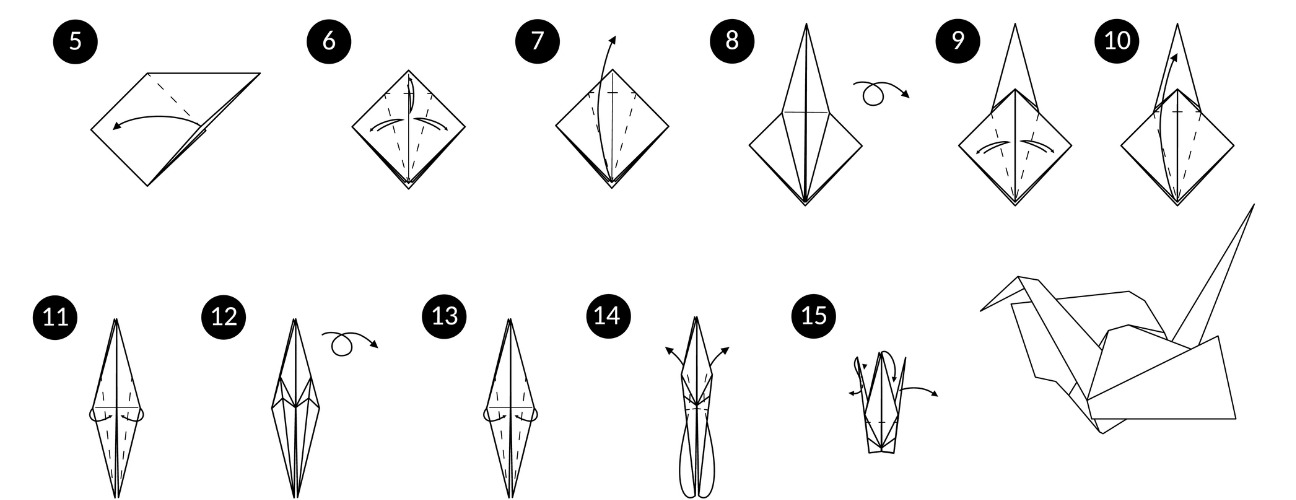 5
6
7
8
9
10
11
12
13
14
15